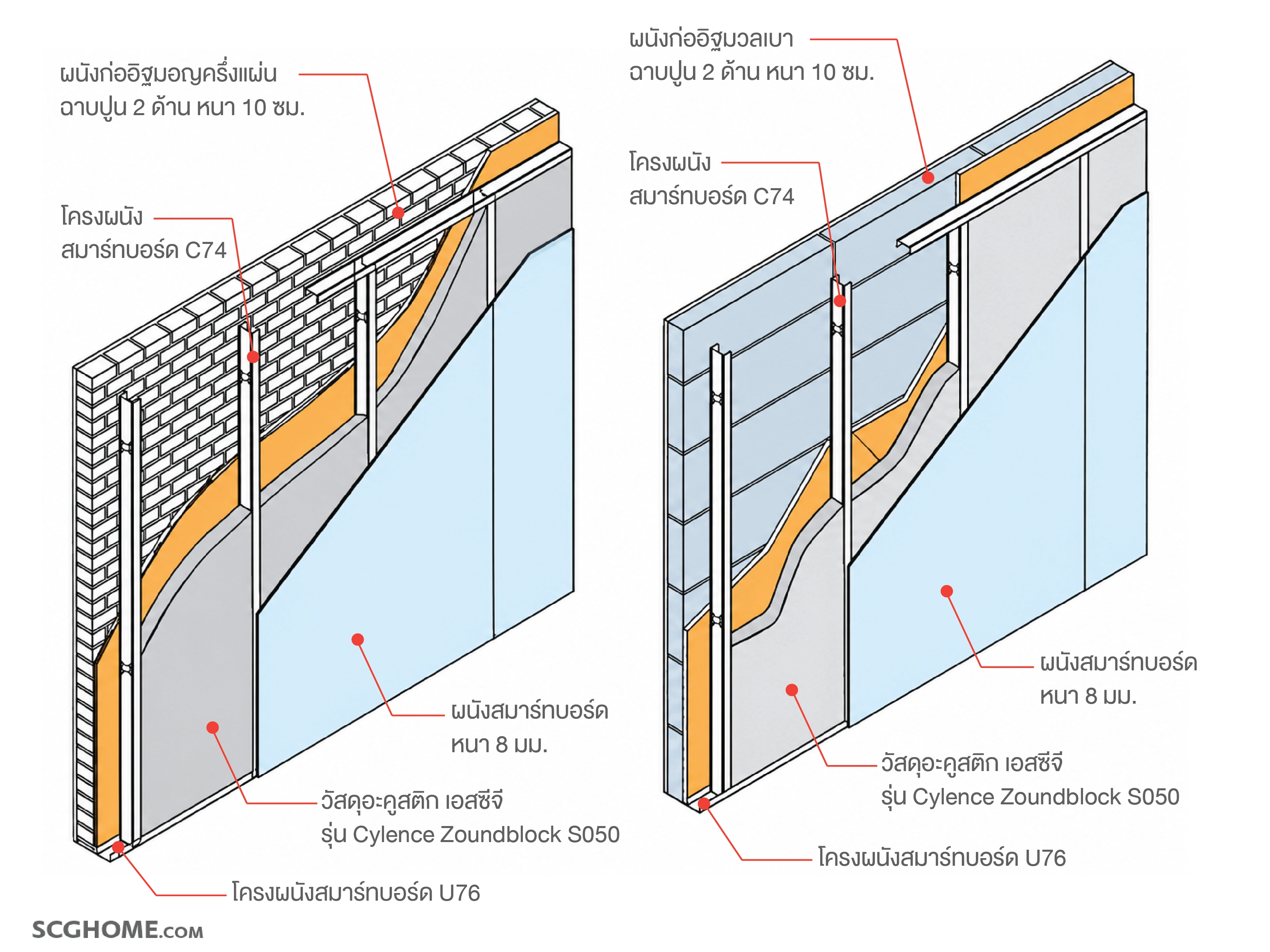 ผนังก่ออิฐมอญครึ่งแผ่น
ฉาบปูน 2 ด้าน หนา 10 ซม.

โครงผนัง
สมาร์ทบอร์ด C74

ผนังสมาร์ทบอร์ด
หนา 8 มม.

วัสดุอะคูสติก เอสซีจี
รุ่น Cylence Zoundblock S050

โครงผนังสมาร์ทบอร์ด U76

ผนังก่ออิฐมวลเบา
ฉาบปูน 2 ด้าน หนา 10 ซม.

โครงผนัง
สมาร์ทบอร์ด C74

ผนังสมาร์ทบอร์ด
หนา 8 มม.

วัสดุอะคูสติก เอสซีจี
รุ่น Cylence Zoundblock S050

โครงผนังสมาร์ทบอร์ด U76

SCGHOME.COM