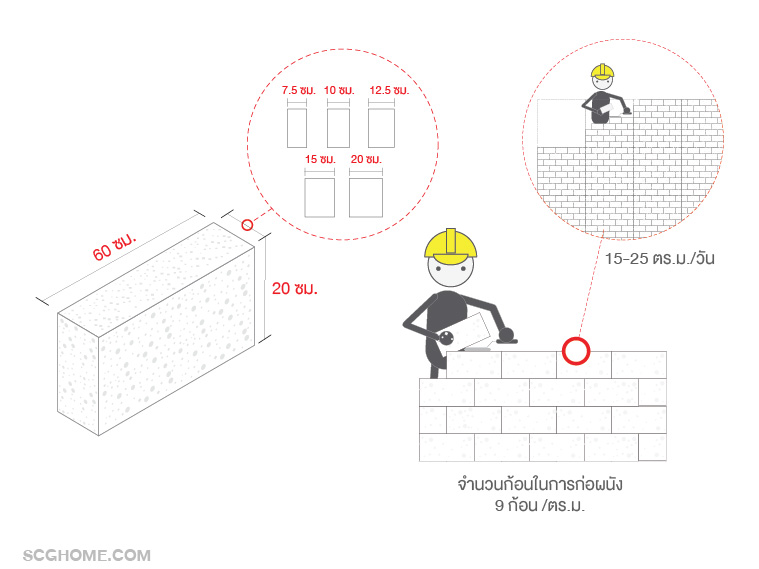 7.5 ซม. 10 ซม. 12.5 ซม.

15 ซม. 20 ซม.

60 ซม.

20 ซม.

15-25 ตร.ม./วัน

จำนวนก้อนในการก่อผนัง
9 ก้อน /ตร.ม.

SCGHOME.COM