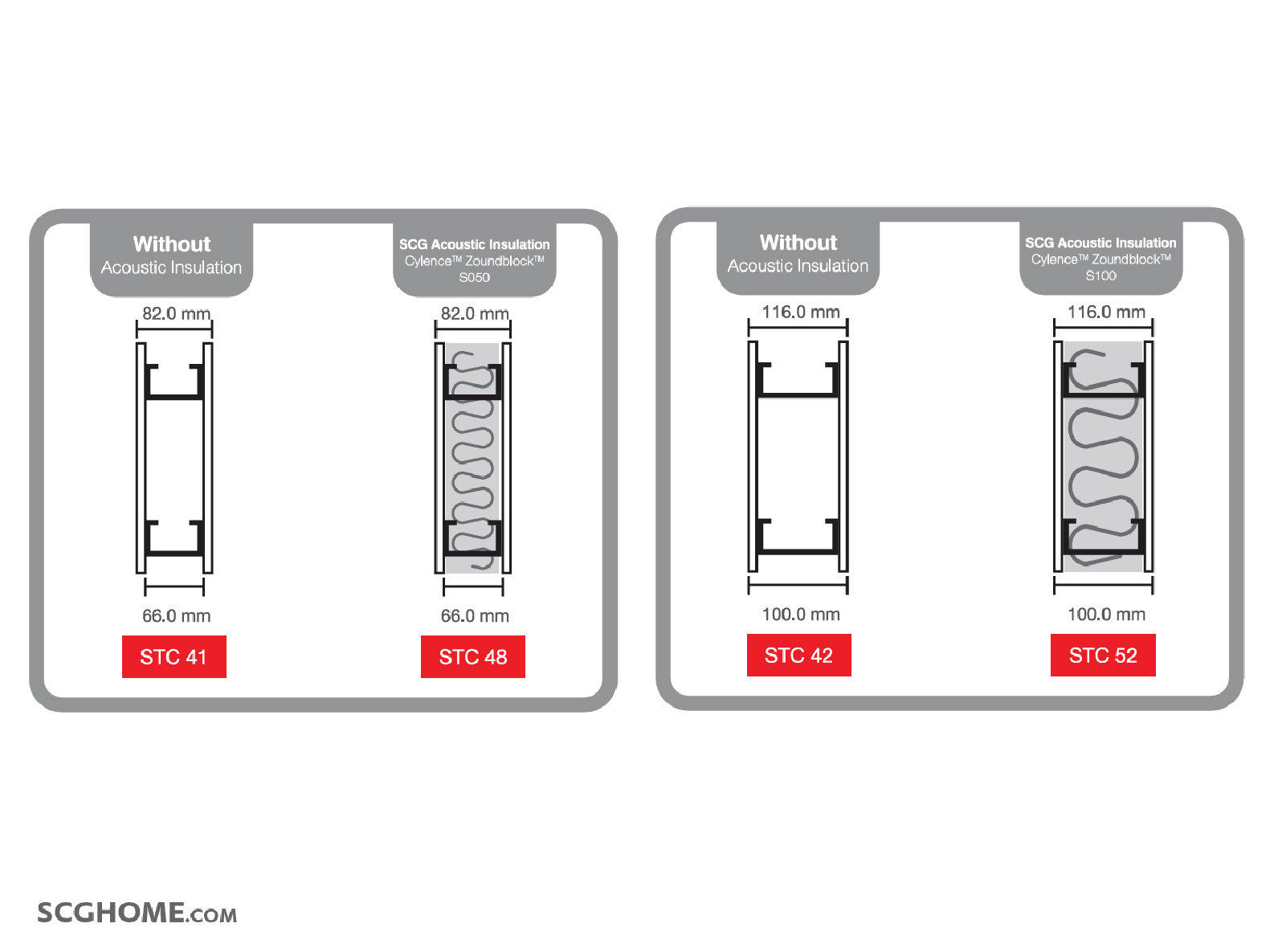 Without
Acoustic Insulation

82.0 mm

66.0 mm

STC 41

SCG Acoustic Insulation
Cylence™ Zoundblock™
S050

82.0 mm

66.0 mm

STC 48

Without
Acoustic Insulation

116.0 mm

100.0 mm

STC 42

SCG Acoustic Insulation
Cylence™ Zoundblock™
S100

116.0 mm

100.0 mm

STC 52

SCGHOME.COM